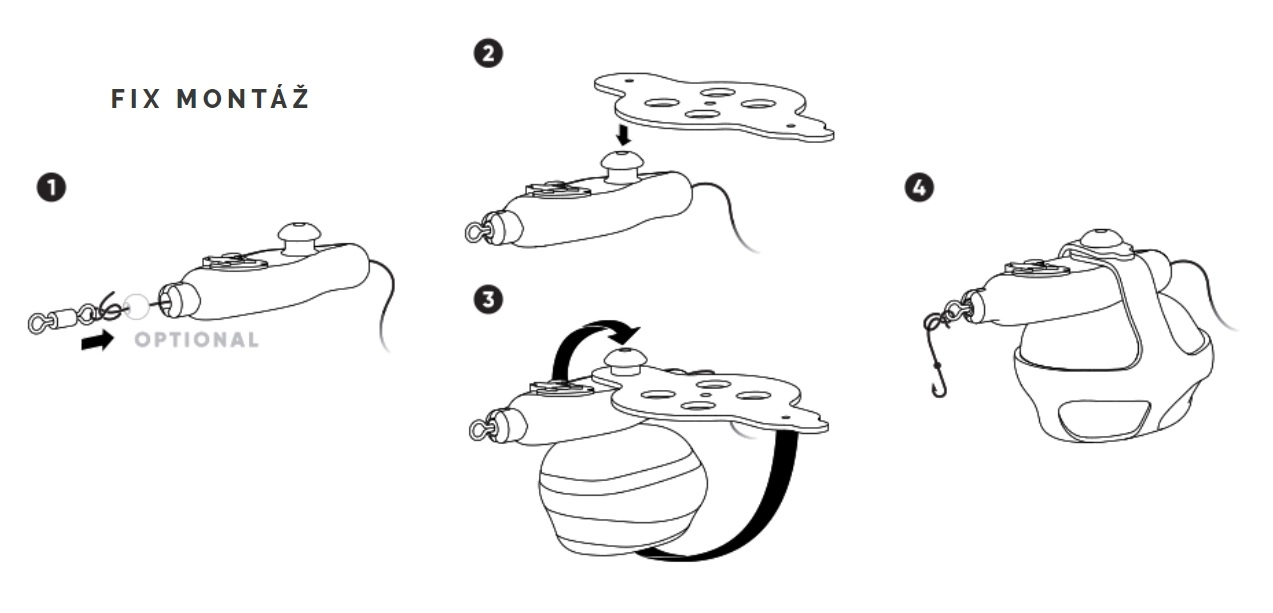 FIX MONTÁŽ

1

OPTIONAL

2

3

4